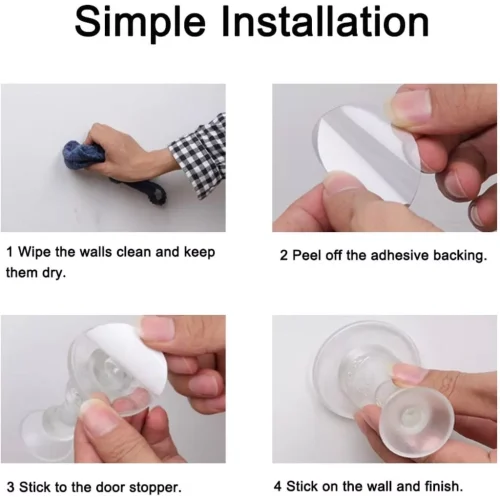 Simple Installation

1 Wipe the walls clean and keep them dry.

2 Peel off the adhesive backing.

3 Stick to the door stopper.

4 Stick on the wall and finish.